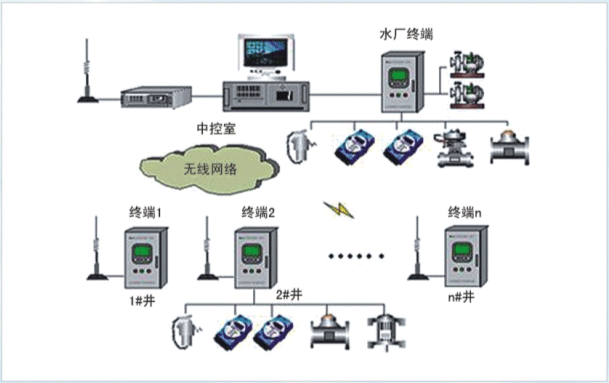 水厂终端

中控室

无线网络

终端1

终端2

终端n

1#井

2#井

n#井